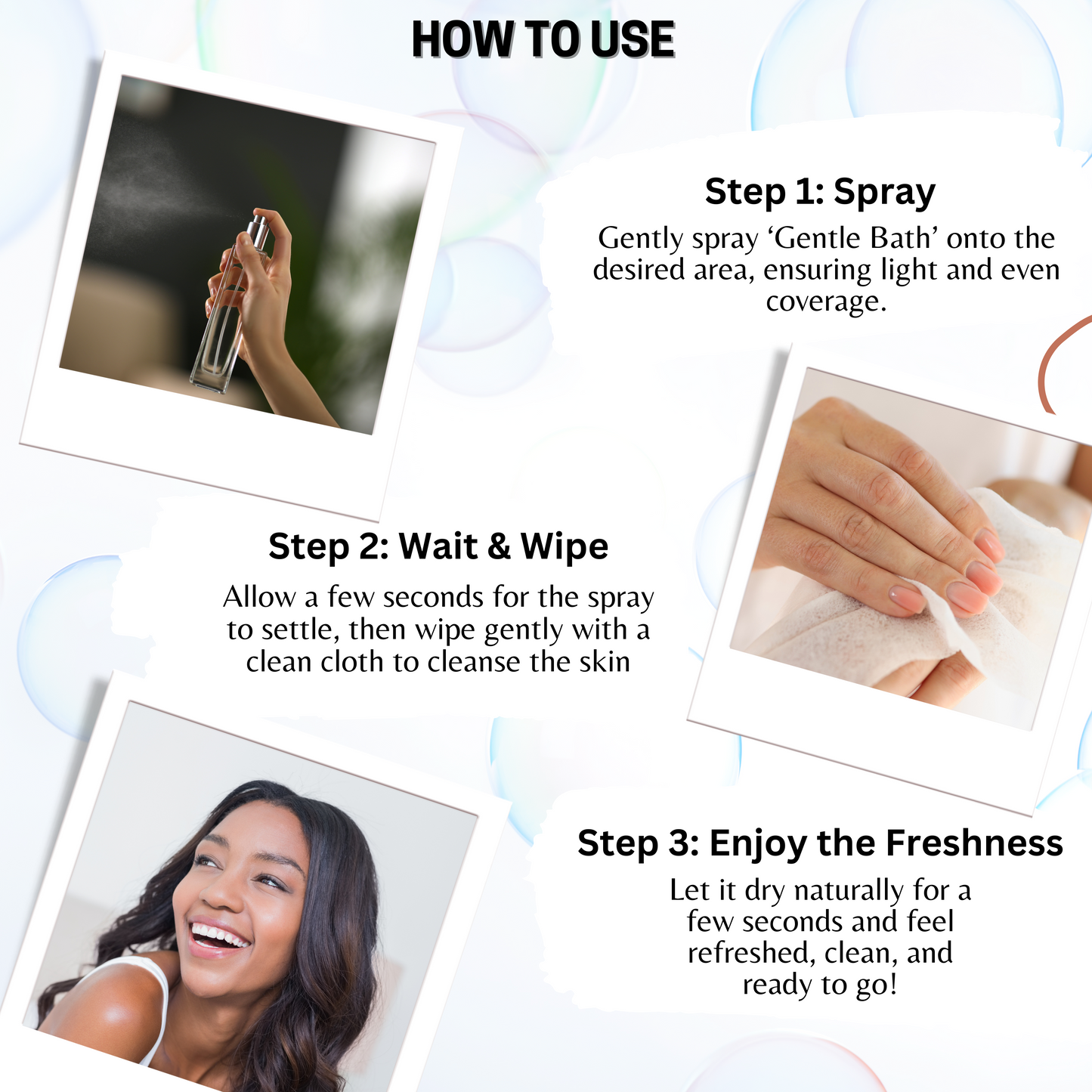 HOW TO USE

Step 1: Spray

Gently spray ‘Gentle Bath’ onto the desired area, ensuring light and even coverage.

Step 2: Wait & Wipe

Allow a few seconds for the spray to settle, then wipe gently with a clean cloth to cleanse the skin

Step 3: Enjoy the Freshness

Let it dry naturally for a few seconds and feel refreshed, clean, and ready to go!